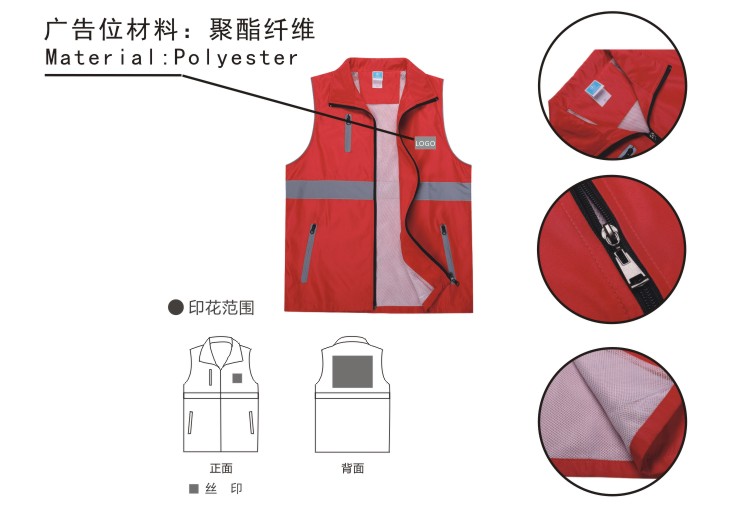 广告位材料：聚酯纤维
Material:Polyester

LOGO

● 印花范围

正面

背面

■ 丝 印